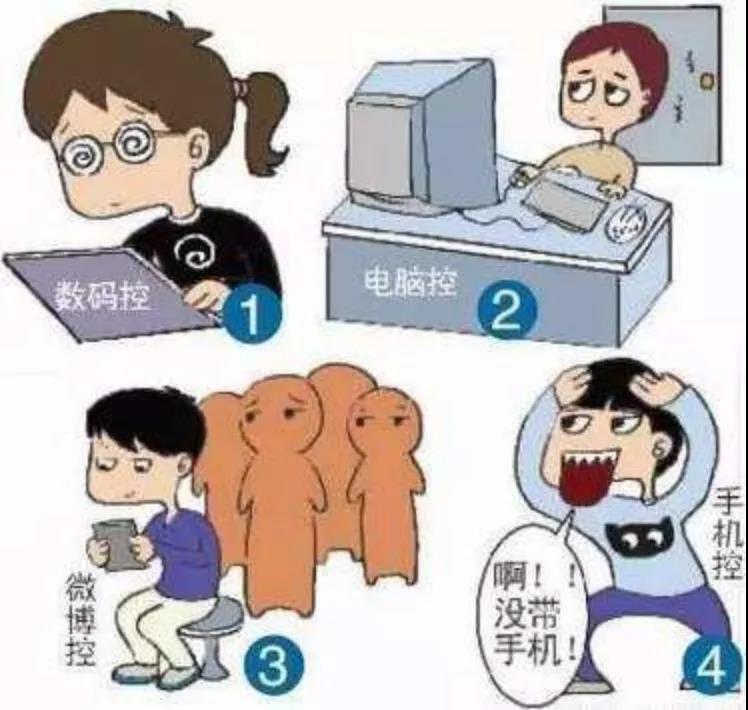 数码控
1
电脑控
2
微博控
3
啊！！没带手机！
手机控
4